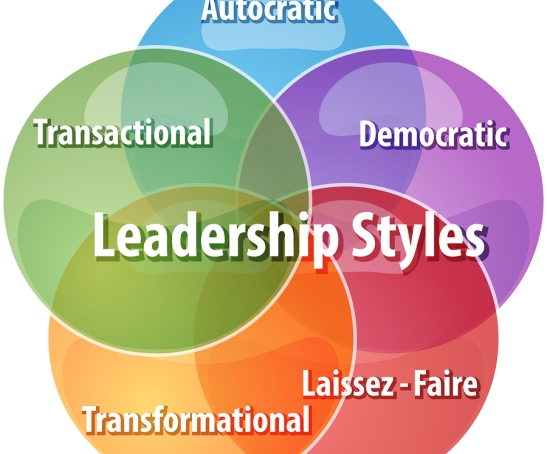 Autocratic

Transactional

Democratic

Leadership Styles

Laissez - Faire

Transformational